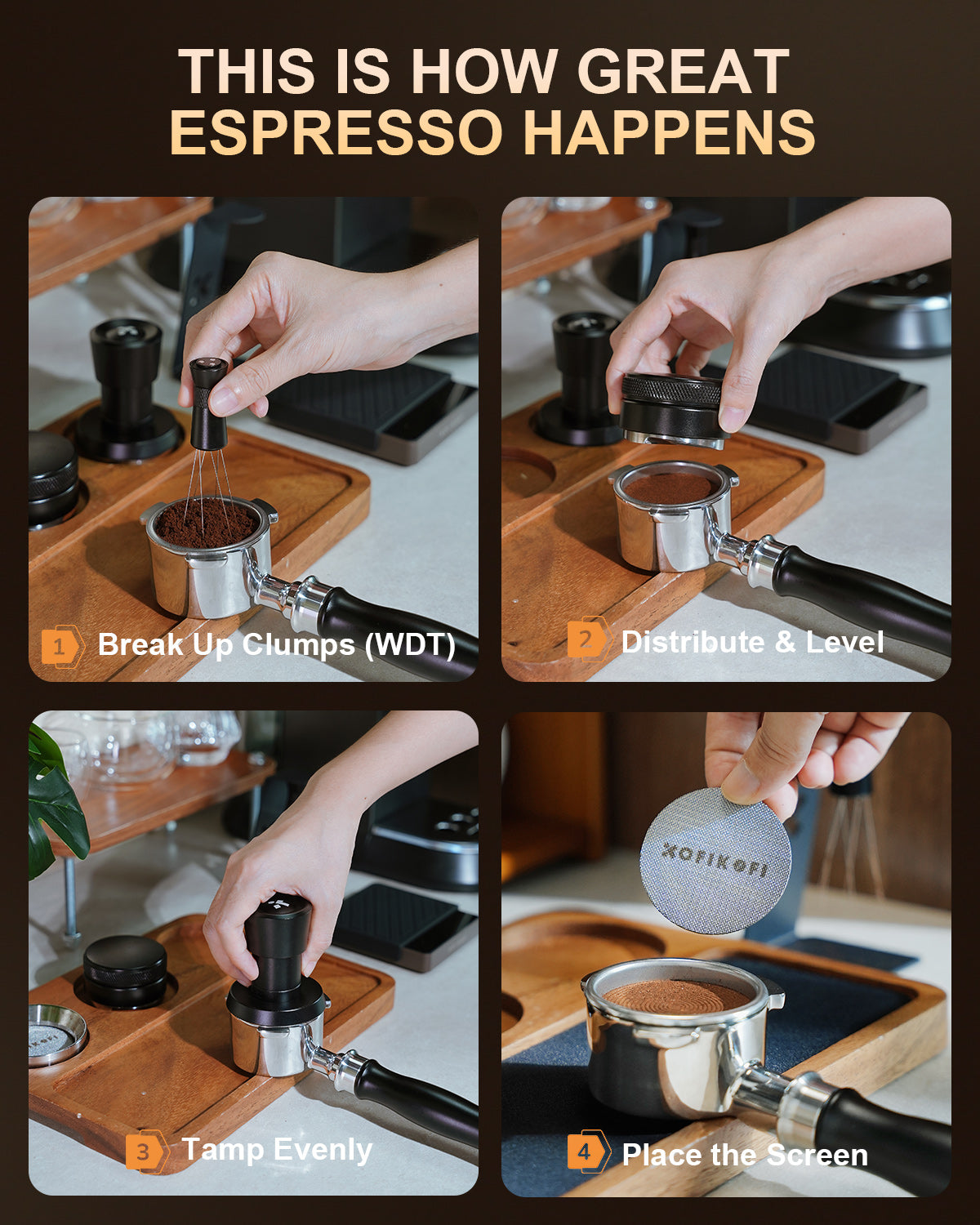 THIS IS HOW GREAT ESPRESSO HAPPENS

1 Break Up Clumps (WDT)

2 Distribute & Level

3 Tamp Evenly

XOFIKOFI

4 Place the Screen