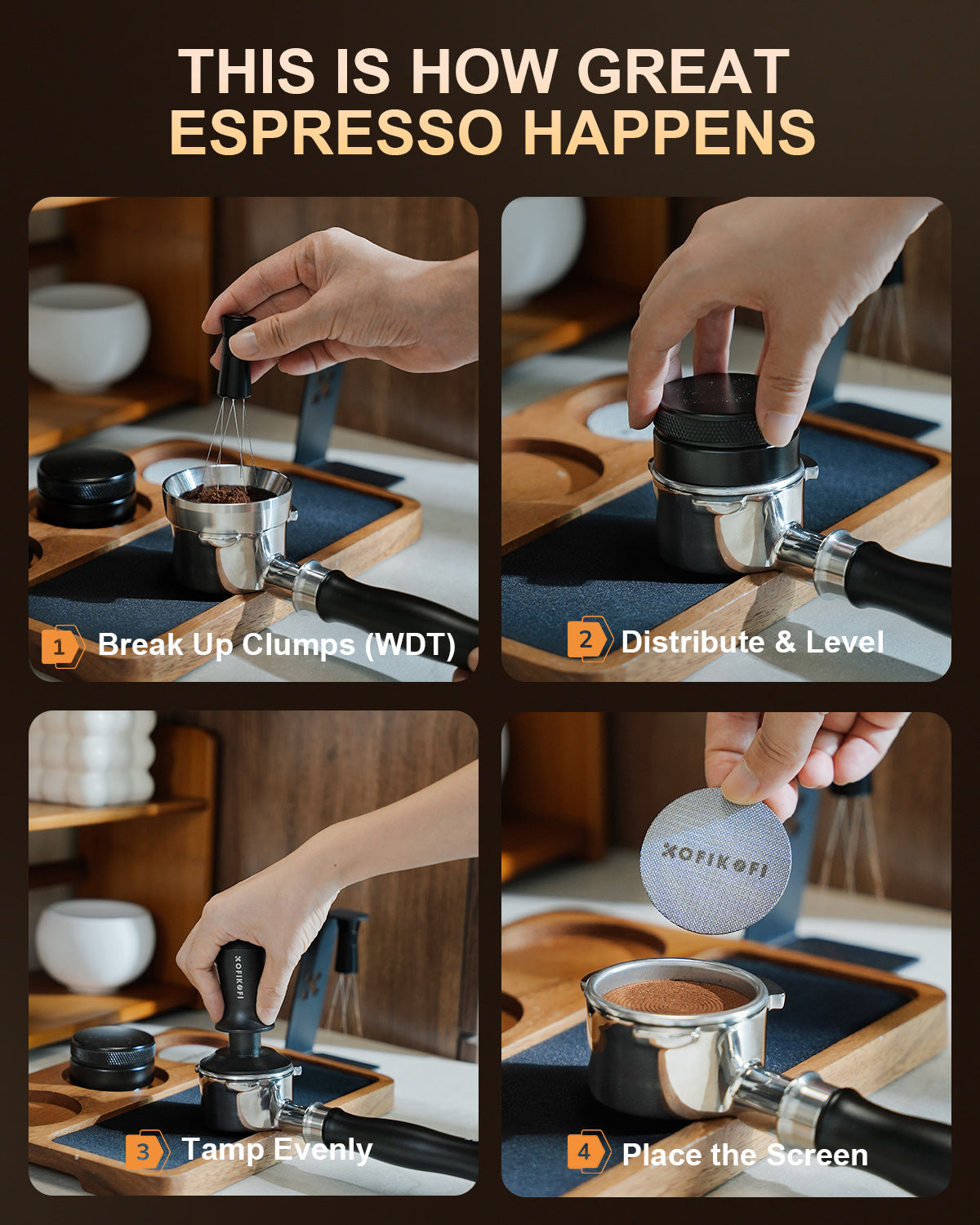 THIS IS HOW GREAT ESPRESSO HAPPENS

1 Break Up Clumps (WDT)

2 Distribute & Level

XOFIKOFI

3 Tamp Evenly

XOFIKOFI

4 Place the Screen